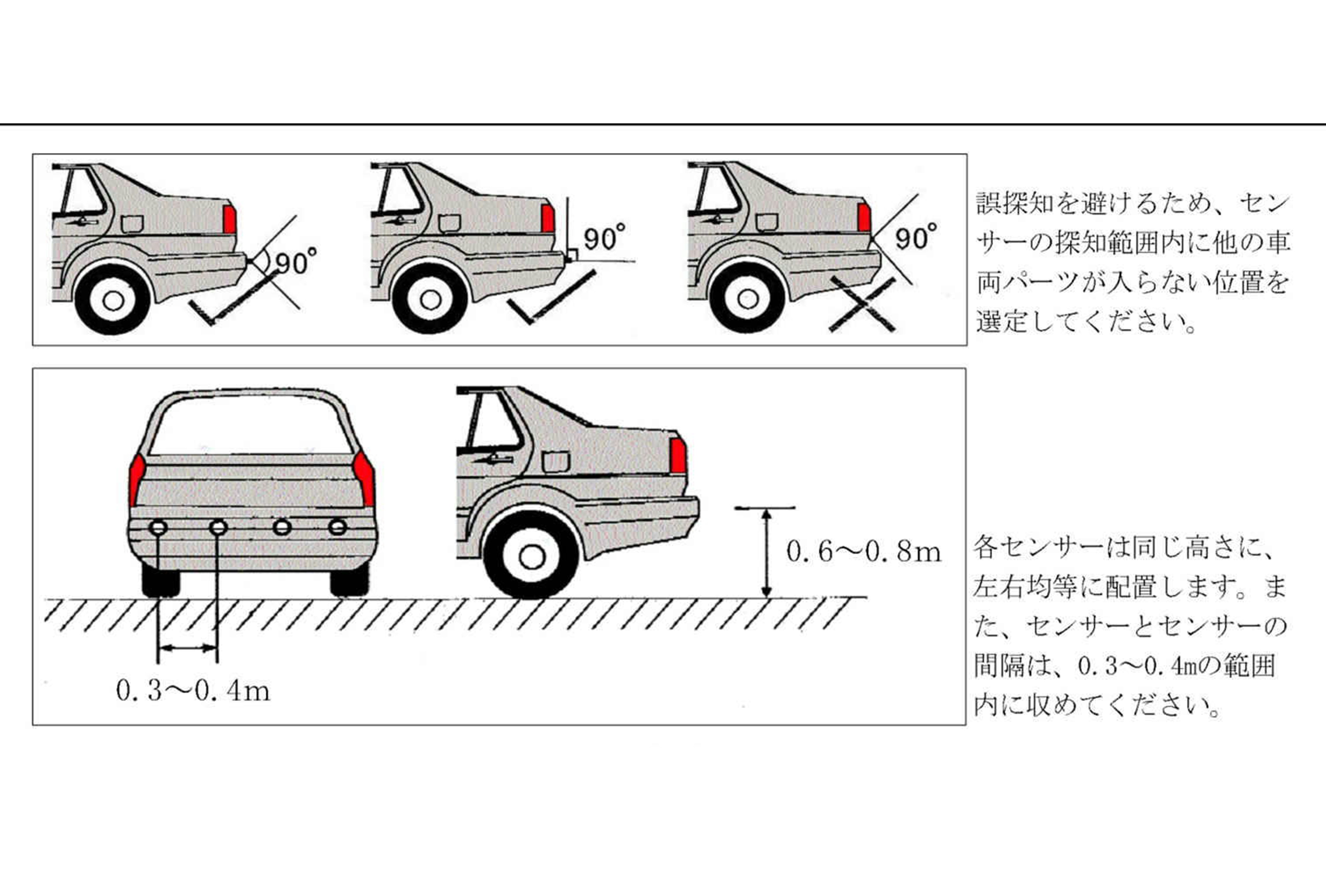 90°

90°

90°

誤探知を避けるため、センサーの探知範囲内に他の車両パーツが入らない位置を選定してください。

0.6～0.8m

0.3～0.4m

各センサーは同じ高さに、左右均等に配置します。また、センサーとセンサーの間隔は、0.3～0.4mの範囲内に収めてください。