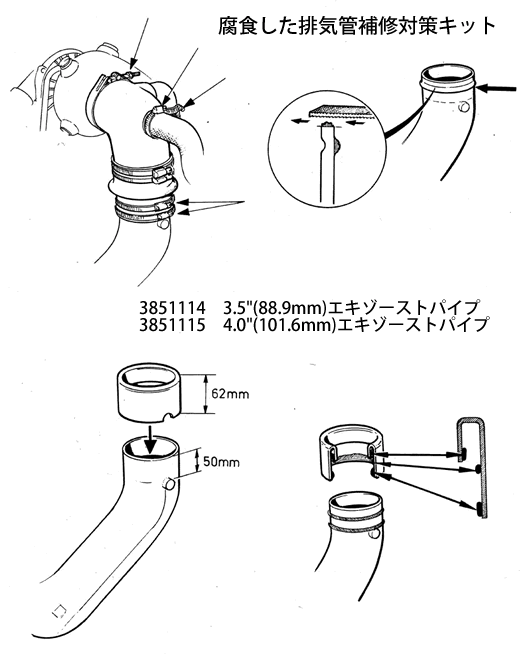 腐食した排気管補修対策キット

3851114　3.5"(88.9mm)エキゾーストパイプ
3851115　4.0"(101.6mm)エキゾーストパイプ

62mm

50mm