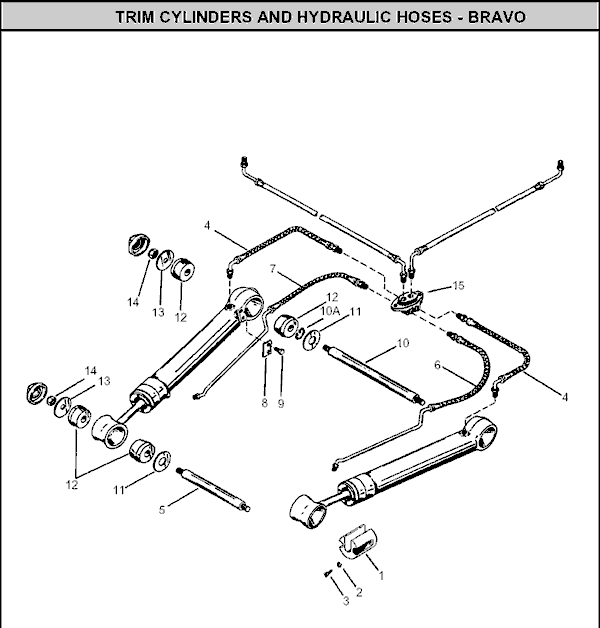 TRIM CYLINDERS AND HYDRAULIC HOSES - BRAVO

4
7
15
14
13
12
12
10A
11
10
6
4
14
13
8
9
12
11
5
1
2
3