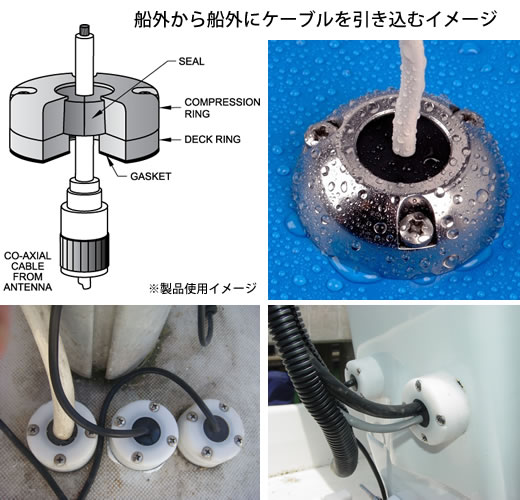 船外から船外にケーブルを引き込むイメージ

SEAL

COMPRESSION RING

DECK RING

GASKET

CO-AXIAL CABLE FROM ANTENNA

※製品使用イメージ