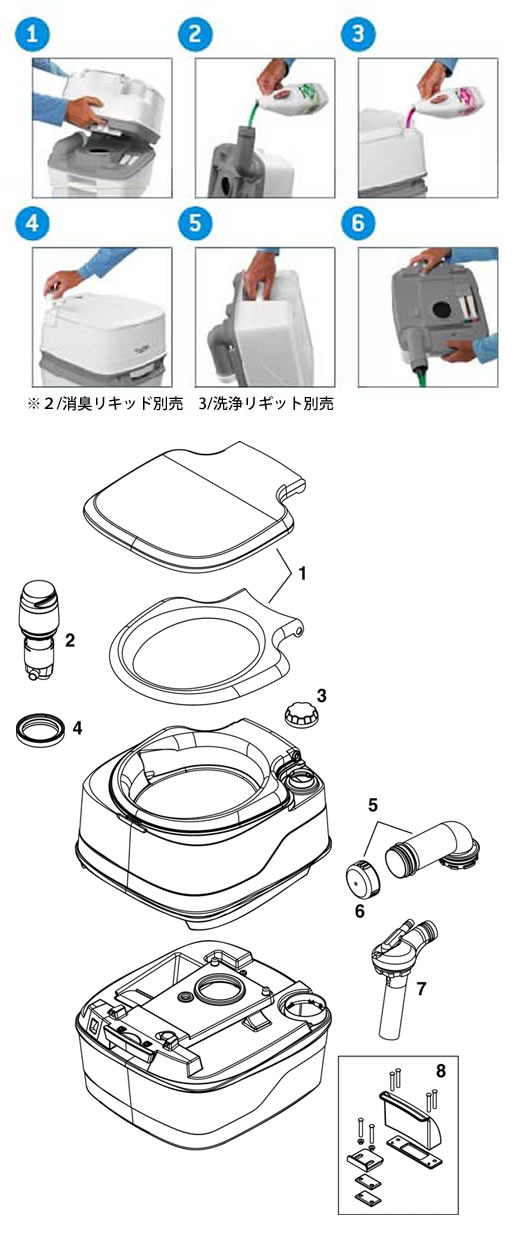 1

2

3

4

5

6

※2/消臭リキッド別売　3/洗浄リギット別売

1

2

3

4

5

6

7

8